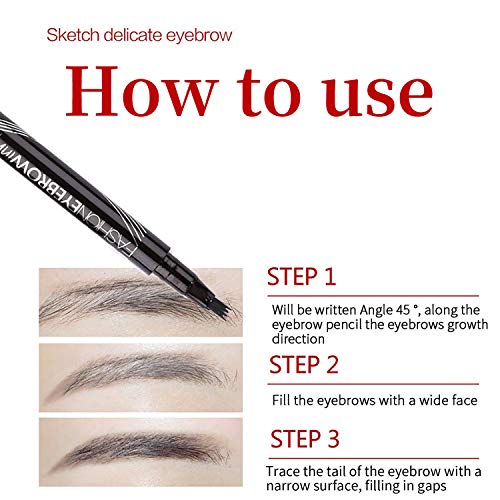 Sketch delicate eyebrow

How to use

FASHIONEYEBROW

STEP 1

Will be written Angle 45 °, along the eyebrow pencil the eyebrows growth direction

STEP 2

Fill the eyebrows with a wide face

STEP 3

Trace the tail of the eyebrow with a narrow surface, filling in gaps