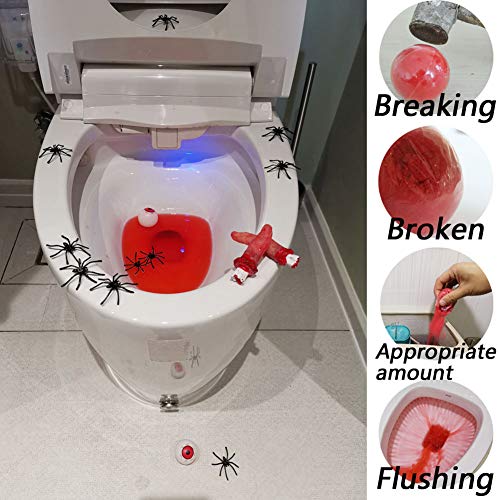 Breaking

Broken

Appropriate amount

Flushing