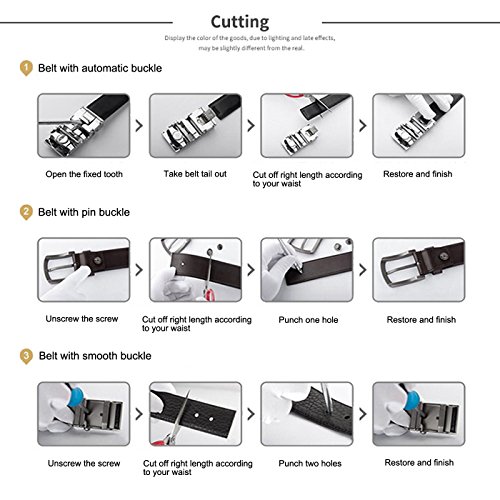 Cutting

Display the color of the goods, due to lighting and late effects, may be slightly different from the real.

1 Belt with automatic buckle

Open the fixed tooth

Take belt tail out

Cut off right length according to your waist

Restore and finish

2 Belt with pin buckle

Unscrew the screw

Cut off right length according to your waist

Punch one hole

Restore and finish

3 Belt with smooth buckle

Unscrew the screw

Cut off right length according to your waist

Punch two holes

Restore and finish