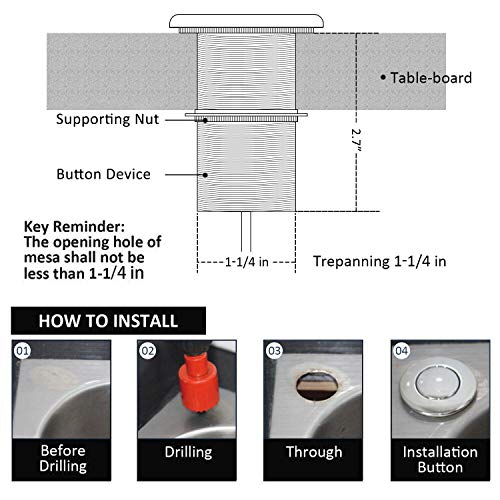 Table-board

Supporting Nut

2.7"

Button Device

Key Reminder:
The opening hole of mesa shall not be less than 1-1/4 in

1-1/4 in

Trepanning 1-1/4 in

HOW TO INSTALL

01
Before Drilling

02
Drilling

03
Through

04
Installation Button