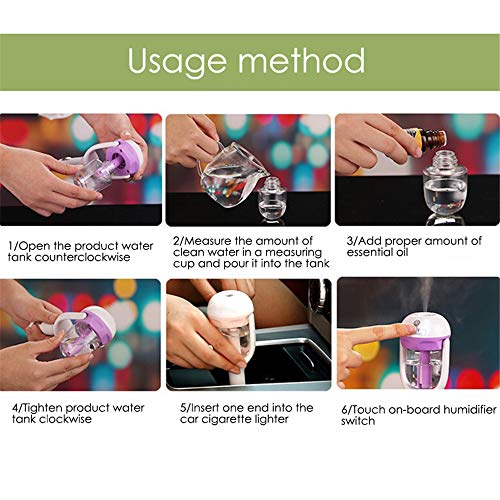 Usage method

1/Open the product water tank counterclockwise

2/Measure the amount of clean water in a measuring cup and pour it into the tank

3/Add proper amount of essential oil

4/Tighten product water tank clockwise

5/Insert one end into the car cigarette lighter

6/Touch on-board humidifier switch