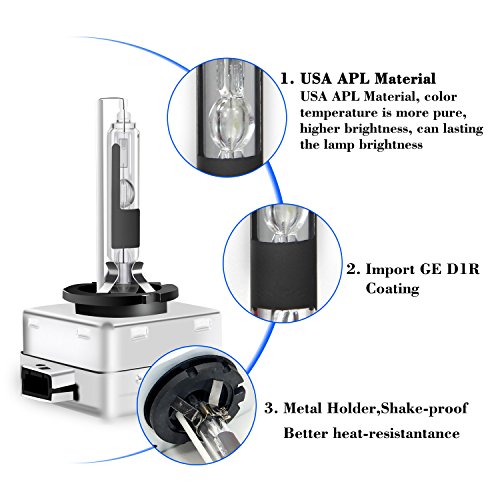 1. USA APL Material
USA APL Material, color temperature is more pure, higher brightness, can lasting the lamp brightness

2. Import GE D1R Coating

3. Metal Holder,Shake-proof
Better heat-resistantance