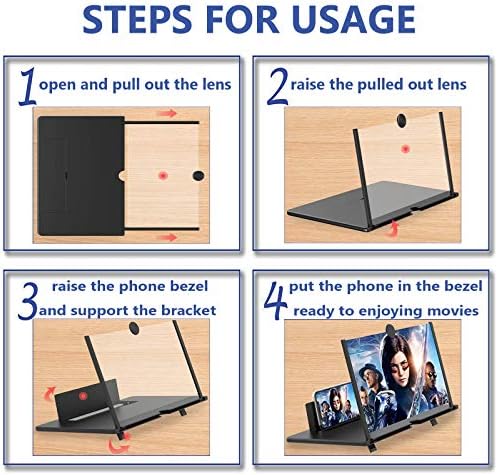 STEPS FOR USAGE

1 open and pull out the lens

2 raise the pulled out lens

3 raise the phone bezel and support the bracket

4 put the phone in the bezel ready to enjoying movies