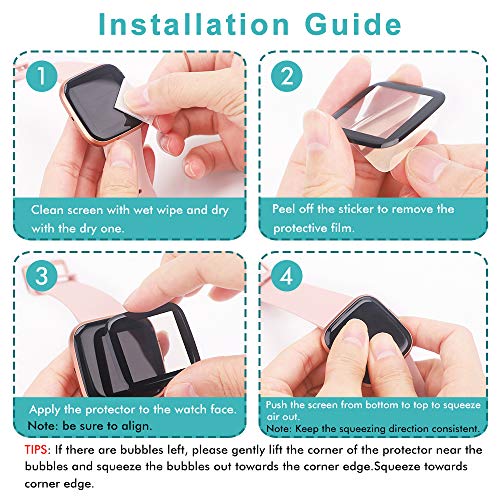 Installation Guide

1

Clean screen with wet wipe and dry with the dry one.

2

Peel off the sticker to remove the protective film.

3

Apply the protector to the watch face.
Note: be sure to align.

4

Push the screen from bottom to top to squeeze air out.
Note: Keep the squeezing direction consistent.

TIPS: If there are bubbles left, please gently lift the corner of the protector near the bubbles and squeeze the bubbles out towards the corner edge.Squeeze towards corner edge.