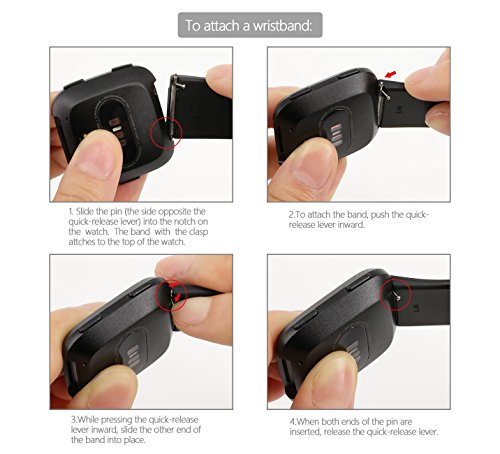 To attach a wristband:

1. Slide the pin (the side opposite the quick-release lever) into the notch on the watch. The band with the clasp attches to the top of the watch.

2.To attach the band, push the quick-release lever inward.

3.While pressing the quick-release lever inward, slide the other end of the band into place.

4.When both ends of the pin are inserted, release the quick-release lever.