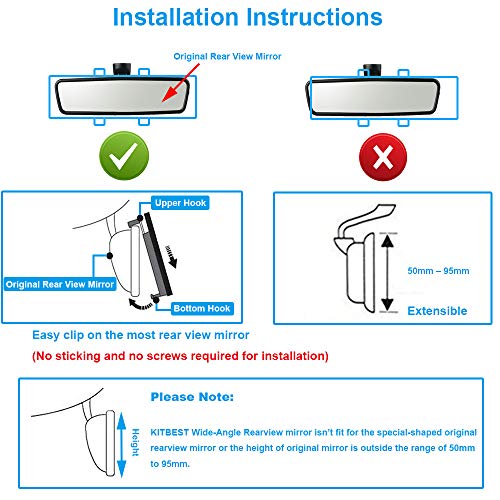 Installation Instructions

Original Rear View Mirror

Upper Hook

Original Rear View Mirror

Bottom Hook

50mm – 95mm

Extensible

Easy clip on the most rear view mirror

(No sticking and no screws required for installation)

Height

Please Note:

KITBEST Wide-Angle Rearview mirror isn't fit for the special-shaped original rearview mirror or the height of original mirror is outside the range of 50mm to 95mm.