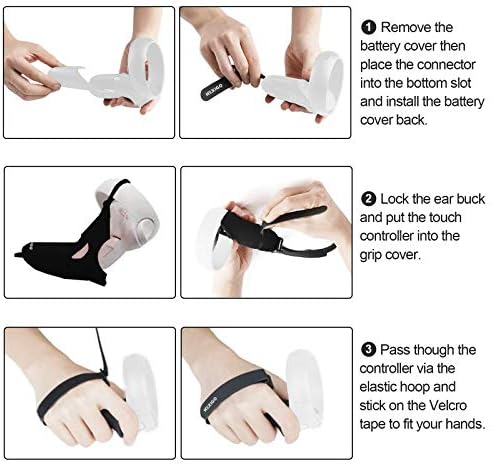 NEXIGO

❶ Remove the battery cover then place the connector into the bottom slot and install the battery cover back.

❷ Lock the ear buck and put the touch controller into the grip cover.

NEXIGO

❸ Pass though the controller via the elastic hoop and stick on the Velcro tape to fit your hands.