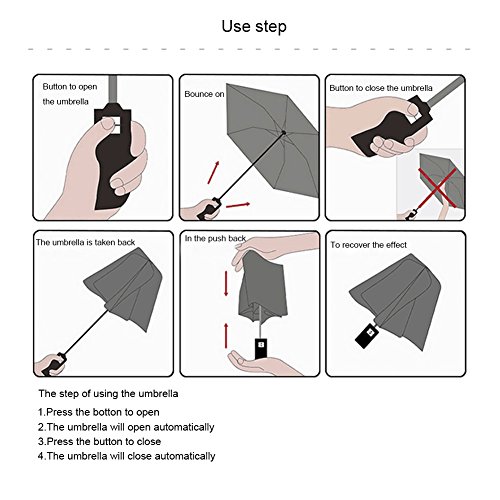 Use step

Button to open the umbrella

Bounce on

Button to close the umbrella

The umbrella is taken back

In the push back

To recover the effect

The step of using the umbrella

1.Press the botton to open
2.The umbrella will open automatically
3.Press the button to close
4.The umbrella will close automatically