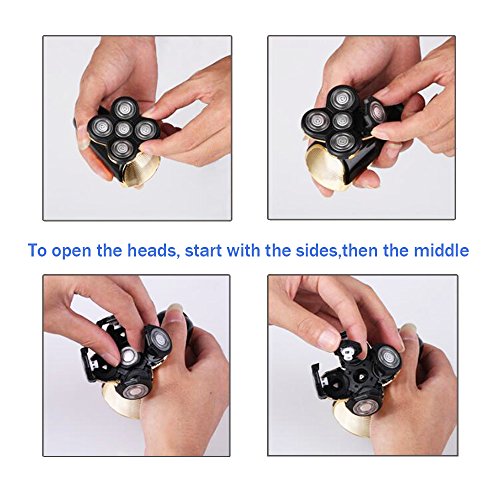 To open the heads, start with the sides,then the middle