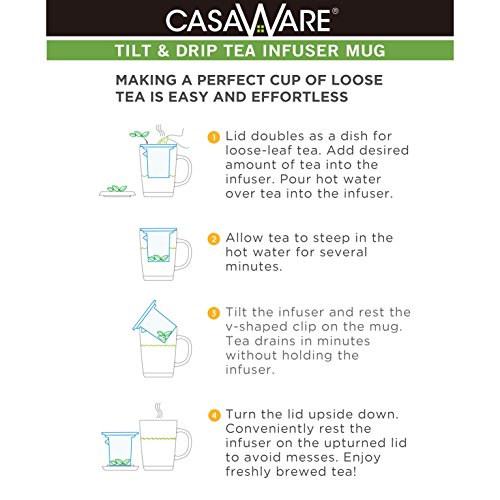 CASAWARE®

TILT & DRIP TEA INFUSER MUG

MAKING A PERFECT CUP OF LOOSE TEA IS EASY AND EFFORTLESS

1 Lid doubles as a dish for loose-leaf tea. Add desired amount of tea into the infuser. Pour hot water over tea into the infuser.

2 Allow tea to steep in the hot water for several minutes.

3 Tilt the infuser and rest the v-shaped clip on the mug. Tea drains in minutes without holding the infuser.

4 Turn the lid upside down. Conveniently rest the infuser on the upturned lid to avoid messes. Enjoy freshly brewed tea!