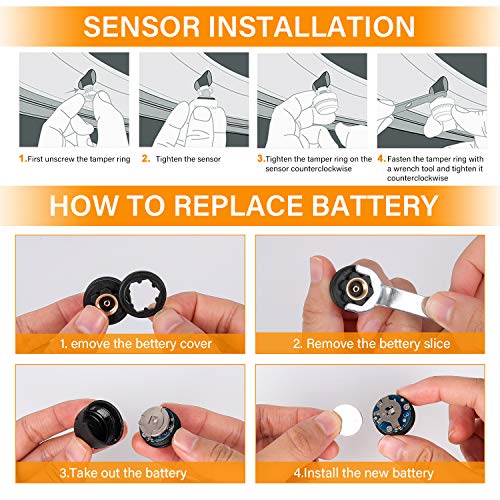 SENSOR INSTALLATION

1. First unscrew the tamper ring

2. Tighten the sensor

3. Tighten the tamper ring on the sensor counterclockwise

4. Fasten the tamper ring with a wrench tool and tighten it counterclockwise

HOW TO REPLACE BATTERY

1. emove the bettery cover

2. Remove the bettery slice

3.Take out the battery

4.Install the new battery