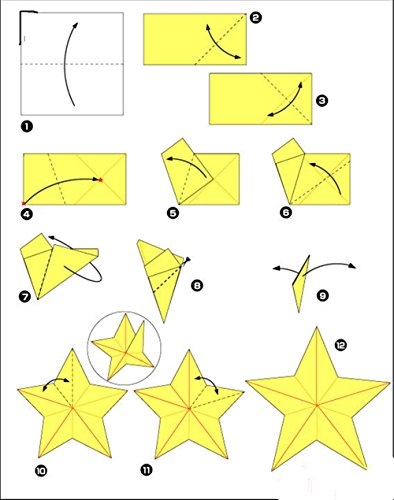 1
2
3
4
5
6
7
8
9
10
11
12