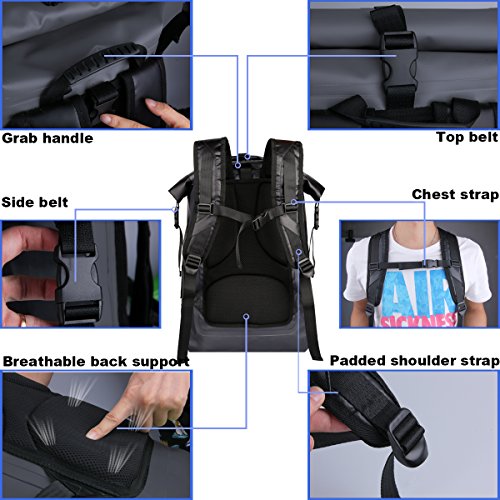 Grab handle

Top belt

Side belt

Chest strap

AIR SICKNESS

Breathable back support

Padded shoulder strap