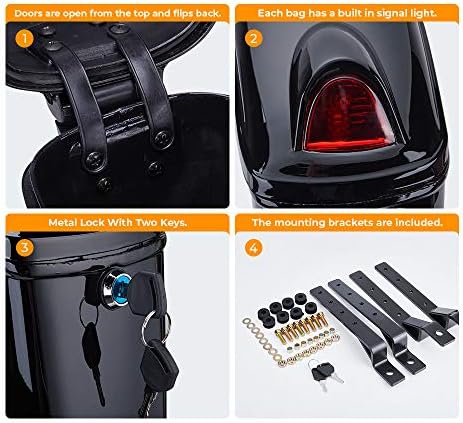 Doors are open from the top and flips back.

1

Each bag has a built in signal light.

2

Metal Lock With Two Keys.

3

The mounting brackets are included.

4