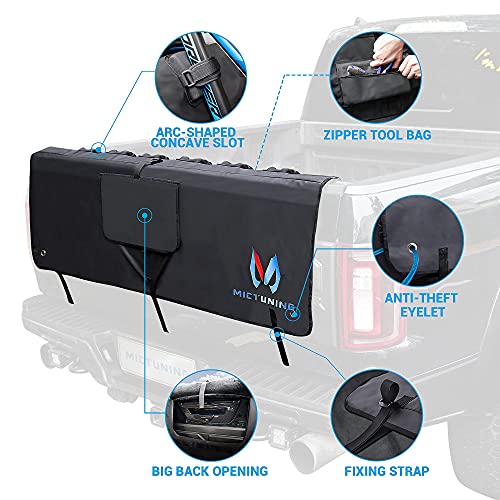 ARC-SHAPED CONCAVE SLOT

ZIPPER TOOL BAG

MICTUNING

ANTI-THEFT EYELET

MICTUNING

BIG BACK OPENING

FIXING STRAP