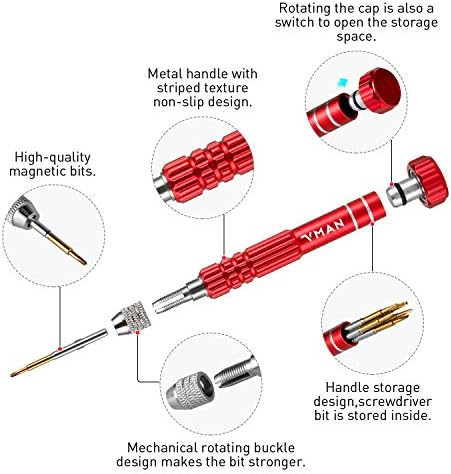 Rotating the cap is also a switch to open the storage space.

Metal handle with striped texture non-slip design.

High-quality magnetic bits.

VMAN

Handle storage design,screwdriver bit is stored inside.

Mechanical rotating buckle design makes the bit stronger.