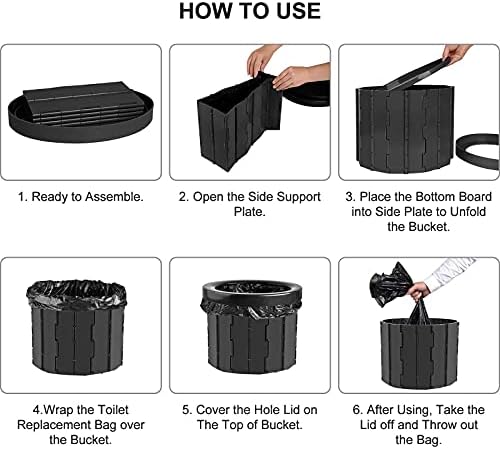 HOW TO USE

1. Ready to Assemble.

2. Open the Side Support Plate.

3. Place the Bottom Board into Side Plate to Unfold the Bucket.

4.Wrap the Toilet Replacement Bag over the Bucket.

5. Cover the Hole Lid on The Top of Bucket.

6. After Using, Take the Lid off and Throw out the Bag.