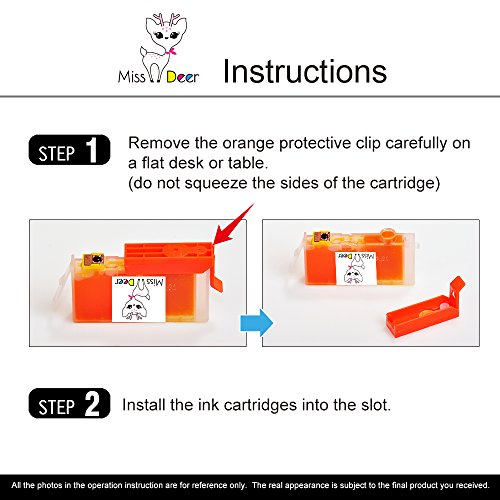 Miss Deer

Instructions

STEP 1 Remove the orange protective clip carefully on a flat desk or table.
(do not squeeze the sides of the cartridge)

Miss Deer

Miss Deer

STEP 2 Install the ink cartridges into the slot.

All the photos in the operation instruction are for reference only. The real appearance is subject to the final product you received.