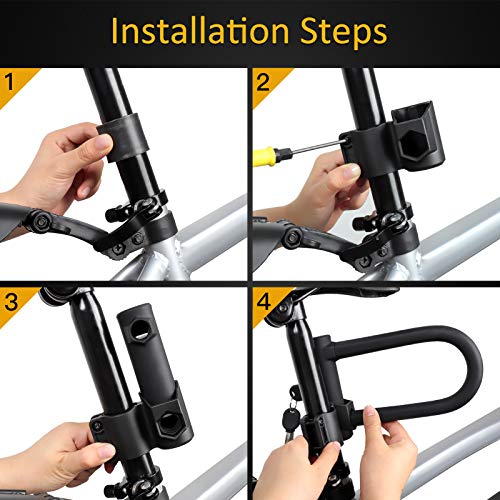 Installation Steps

1

2

3

4