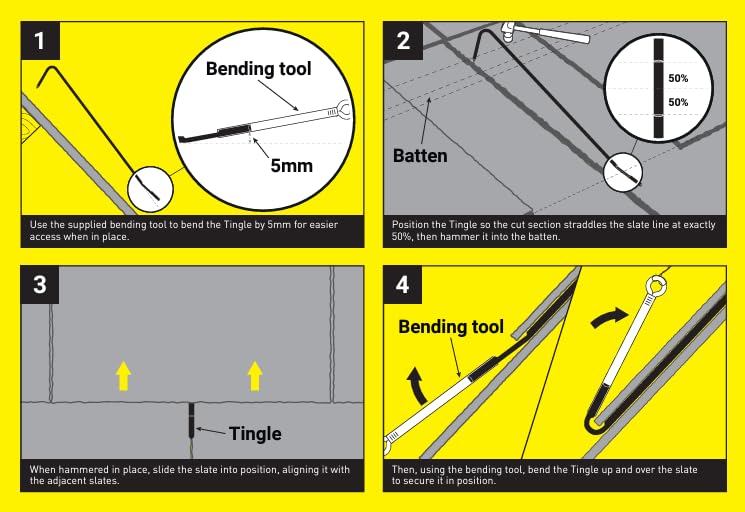 1

Bending tool

5mm

Use the supplied bending tool to bend the Tingle by 5mm for easier access when in place.

2

50%

50%

Batten

Position the Tingle so the cut section straddles the slate line at exactly 50%, then hammer it into the batten.

3

Tingle

When hammered in place, slide the slate into position, aligning it with the adjacent slates.

4

Bending tool

Then, using the bending tool, bend the Tingle up and over the slate to secure it in position.