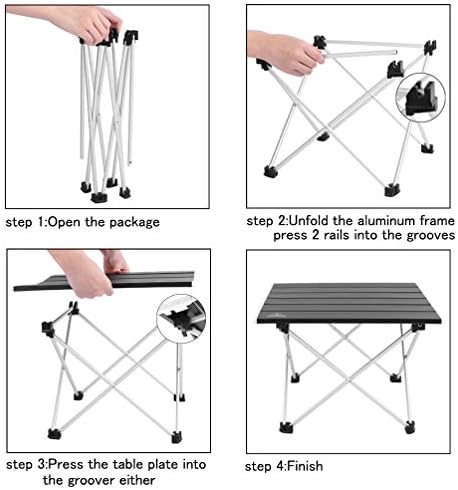 step 1:Open the package

step 2:Unfold the aluminum frame press 2 rails into the grooves

step 3:Press the table plate into the groover either

step 4:Finish