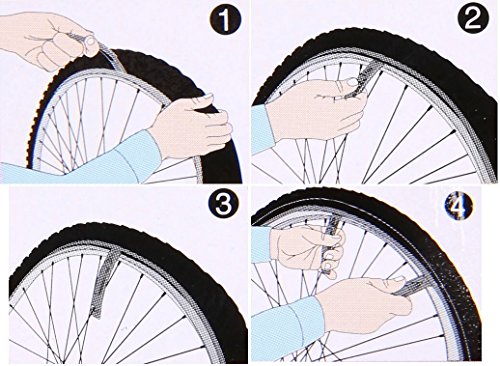 1
2
3
4