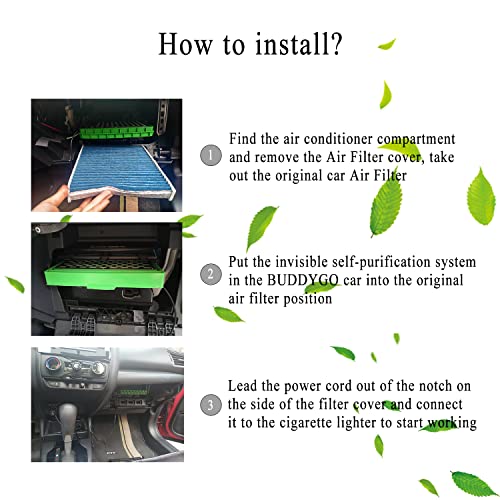 How to install?

1 Find the air conditioner compartment and remove the Air Filter cover, take out the original car Air Filter

2 Put the invisible self-purification system in the BUDDYGO car into the original air filter position

3 Lead the power cord out of the notch on the side of the filter cover and connect it to the cigarette lighter to start working