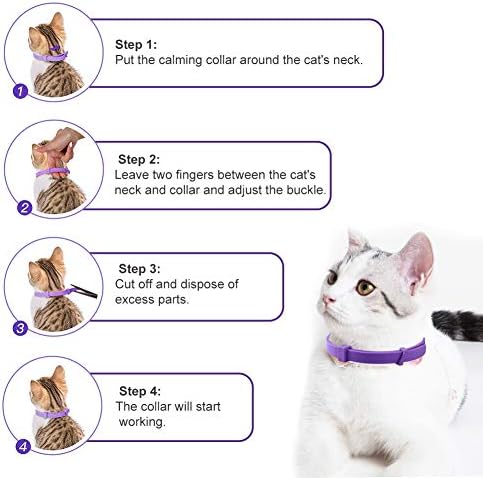 1
Step 1:
Put the calming collar around the cat's neck.

2
Step 2:
Leave two fingers between the cat's neck and collar and adjust the buckle.

3
Step 3:
Cut off and dispose of excess parts.

4
Step 4:
The collar will start working.