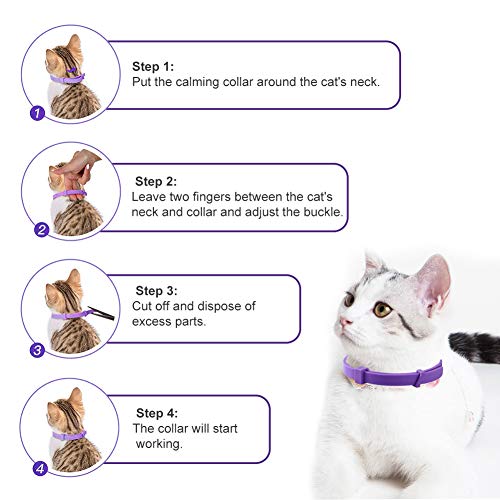 1

Step 1:
Put the calming collar around the cat's neck.

2

Step 2:
Leave two fingers between the cat's neck and collar and adjust the buckle.

3

Step 3:
Cut off and dispose of excess parts.

4

Step 4:
The collar will start working.