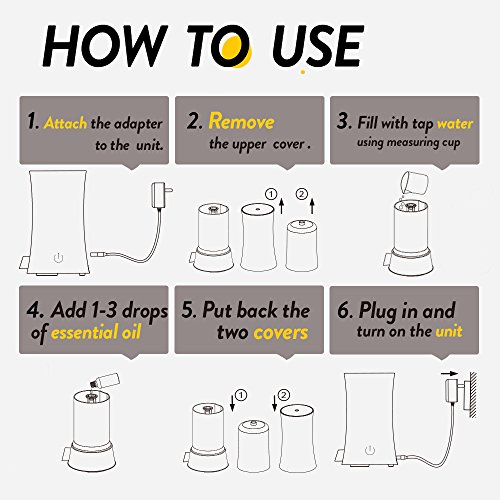 HOW TO USE

1. Attach the adapter to the unit.

2. Remove the upper cover .

①

②

3. Fill with tap water using measuring cup

4. Add 1-3 drops of essential oil

5. Put back the two covers

①

②

6. Plug in and turn on the unit