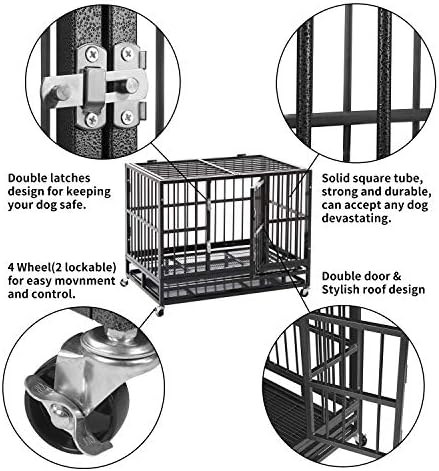 Double latches design for keeping your dog safe.

Solid square tube, strong and durable, can accept any dog devastating.

4 Wheel(2 lockable) for easy movnment and control.

Double door & Stylish roof design