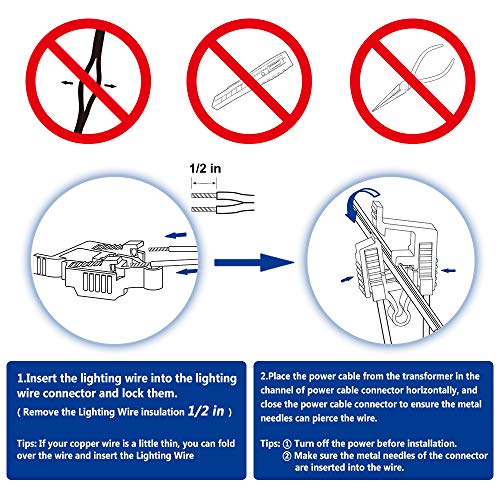 1/2 in

1.Insert the lighting wire into the lighting wire connector and lock them.
( Remove the Lighting Wire insulation 1/2 in )

Tips: If your copper wire is a little thin, you can fold over the wire and insert the Lighting Wire

2.Place the power cable from the transformer in the channel of power cable connector horizontally, and close the power cable connector to ensure the metal needles can pierce the wire.

Tips: ① Turn off the power before installation.
② Make sure the metal needles of the connector are inserted into the wire.