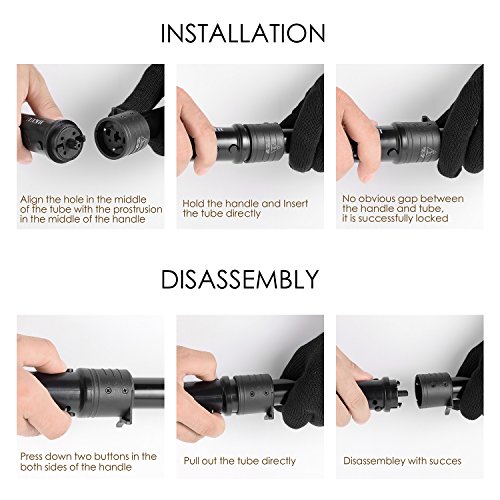 INSTALLATION

Align the hole in the middle of the tube with the prostrusion in the middle of the handle

Hold the handle and Insert the tube directly

No obvious gap between the handle and tube, it is successfully locked

DISASSEMBLY

Press down two buttons in the both sides of the handle

Pull out the tube directly

Disassembley with succes