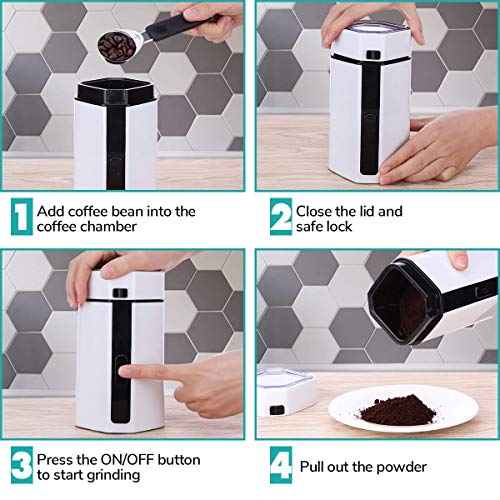 1 Add coffee bean into the coffee chamber

2 Close the lid and safe lock

3 Press the ON/OFF button to start grinding

4 Pull out the powder