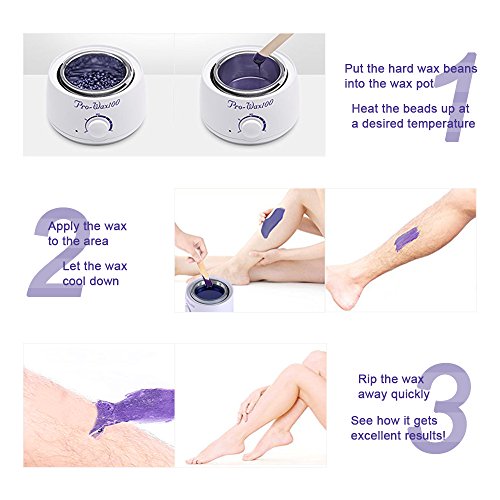 Pro-Wax100

Pro-Wax100

1

Put the hard wax beans into the wax pot

Heat the beads up at a desired temperature

2

Apply the wax to the area

Let the wax cool down

3

Rip the wax away quickly

See how it gets excellent results!