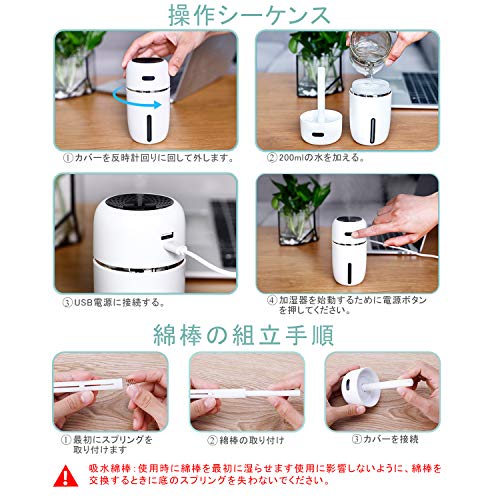 操作シーケンス

①カバーを反時計回りに回して外します。

②200mlの水を加える。

③USB電源に接続する。

④加湿器を始動するために電源ボタンを押してください。

綿棒の組立手順

①最初にスプリングを取り付けます

②綿棒の取り付け

③カバーを接続

吸水綿棒：使用時に綿棒を最初に湿らせます使用に影響しないように、綿棒を交換するときに底のスプリングを失わないでください。