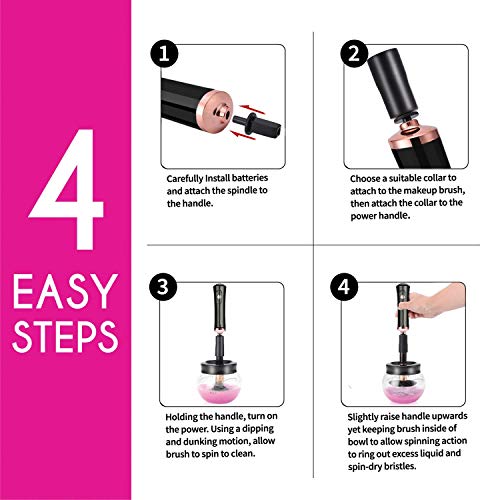 4
EASY
STEPS

1
Carefully Install batteries and attach the spindle to the handle.

2
Choose a suitable collar to attach to the makeup brush, then attach the collar to the power handle.

3
Holding the handle, turn on the power. Using a dipping and dunking motion, allow brush to spin to clean.

4
Slightly raise handle upwards yet keeping brush inside of bowl to allow spinning action to ring out excess liquid and spin-dry bristles.