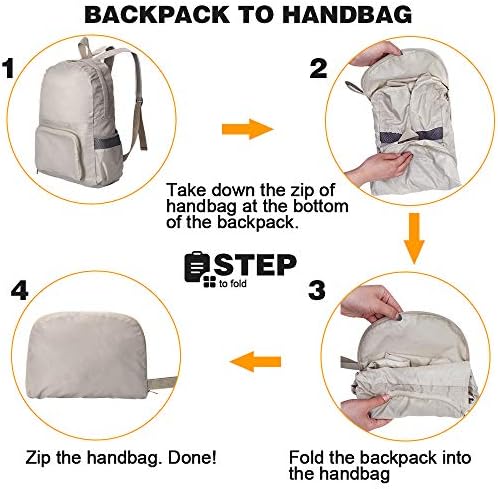 BACKPACK TO HANDBAG

1

2

Take down the zip of handbag at the bottom of the backpack.

STEP
to fold

4

3

Zip the handbag. Done!

Fold the backpack into the handbag