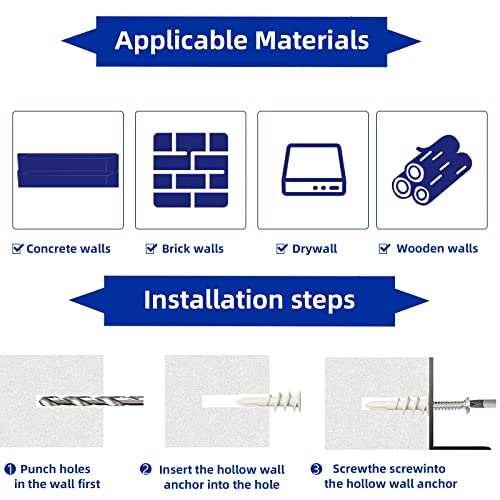 Applicable Materials

☑ Concrete walls

☑ Brick walls

☑ Drywall

☑ Wooden walls

Installation steps

❶ Punch holes in the wall first

❷ Insert the hollow wall anchor into the hole

❸ Screwthe screwinto the hollow wall anchor