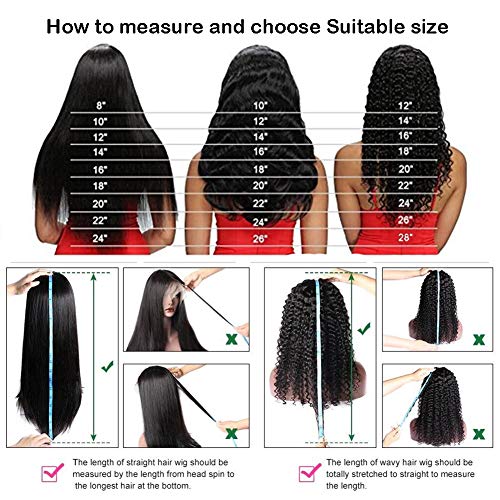 How to measure and choose Suitable size

8"
10"
12"
14"
16"
18"
20"
22"
24"

10"
12"
14"
16"
18"
20"
22"
24"
26"

12"
14"
16"
18"
20"
22"
24"
26"
28"

The length of straight hair wig should be measured by the length from head spin to the longest hair at the bottom.

The length of wavy hair wig should be totally stretched to straight to measure the length.