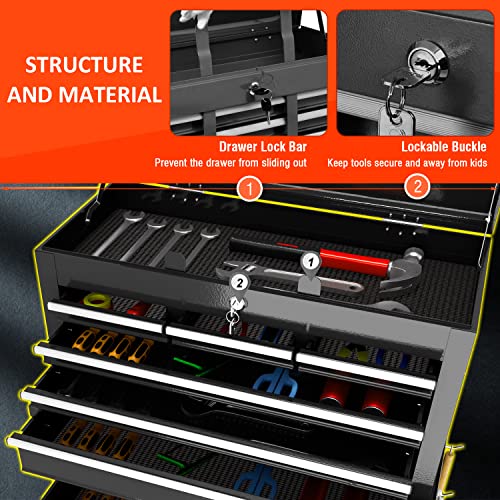 STRUCTURE AND MATERIAL

Drawer Lock Bar
Prevent the drawer from sliding out

Lockable Buckle
Keep tools secure and away from kids

1

2

1

2