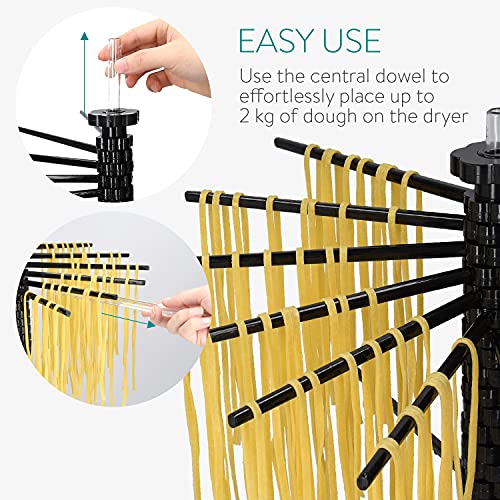 EASY USE

Use the central dowel to effortlessly place up to 2 kg of dough on the dryer