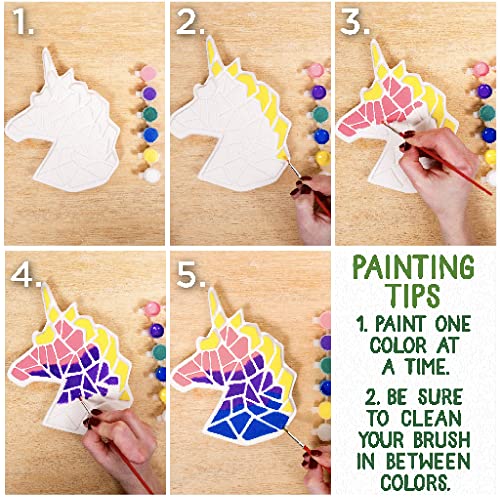 1.

2.

3.

4.

5.

PAINTING TIPS

1. PAINT ONE COLOR AT A TIME.

2. BE SURE TO CLEAN YOUR BRUSH IN BETWEEN COLORS.