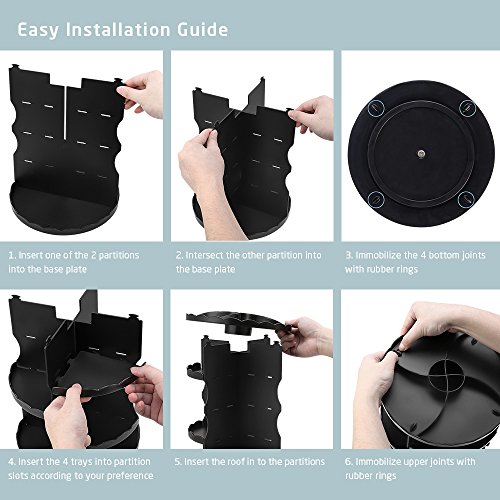 Easy Installation Guide

1. Insert one of the 2 partitions into the base plate

2. Intersect the other partition into the base plate

3. Immobilize the 4 bottom joints with rubber rings

4. Insert the 4 trays into partition slots according to your preference

5. Insert the roof in to the partitions

6. Immobilize upper joints with rubber rings