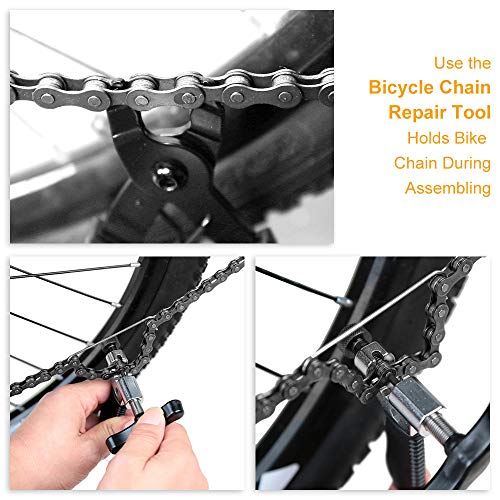 Use the
Bicycle Chain Repair Tool
Holds Bike Chain During Assembling