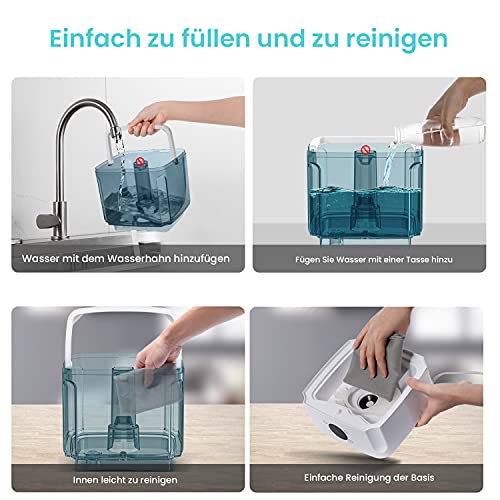 Einfach zu füllen und zu reinigen

Wasser mit dem Wasserhahn hinzufügen

Fügen Sie Wasser mit einer Tasse hinzu

Innen leicht zu reinigen

Einfache Reinigung der Basis