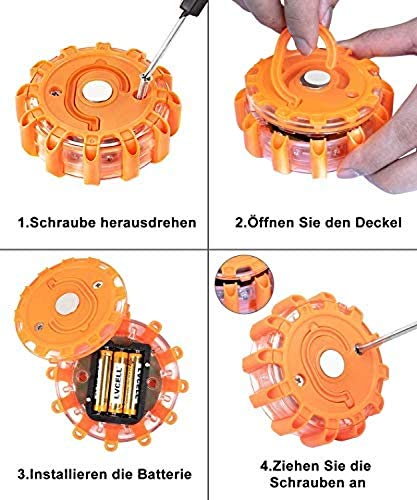 1.Schraube herausdrehen

2.Öffnen Sie den Deckel

LVCELL

3.Installieren die Batterie

4.Ziehen Sie die Schrauben an