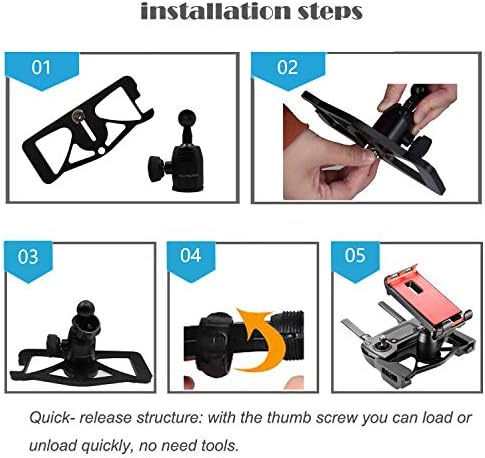 installation steps

01

02

03

04

05

Quick- release structure: with the thumb screw you can load or unload quickly, no need tools.