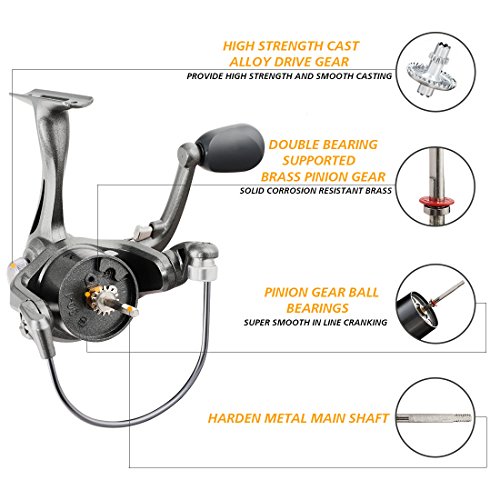 HIGH STRENGTH CAST ALLOY DRIVE GEAR
PROVIDE HIGH STRENGTH AND SMOOTH CASTING

DOUBLE BEARING SUPPORTED BRASS PINION GEAR
SOLID CORROSION RESISTANT BRASS

PINION GEAR BALL BEARINGS
SUPER SMOOTH IN LINE CRANKING

HARDEN METAL MAIN SHAFT