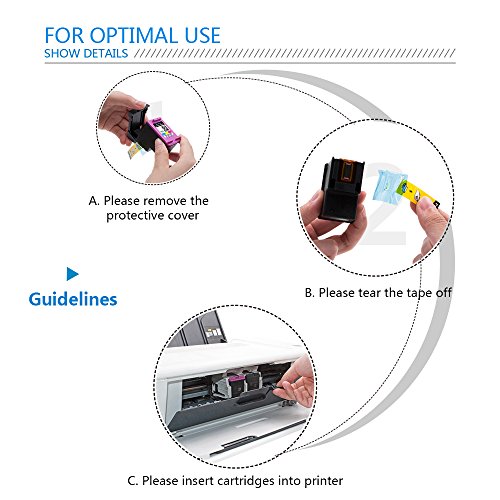 FOR OPTIMAL USE
SHOW DETAILS

1

A. Please remove the protective cover

2

B. Please tear the tape off

Guidelines

C. Please insert cartridges into printer